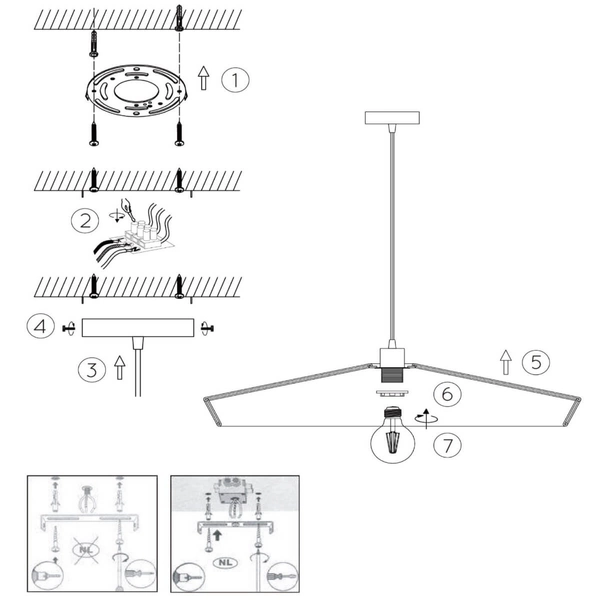 1
2
4
3
5
6
7
NL
NL