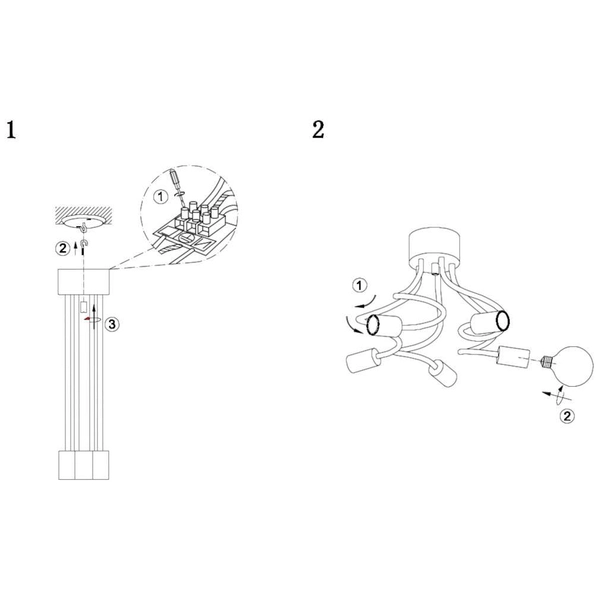 1

1

2

3

2

1

2