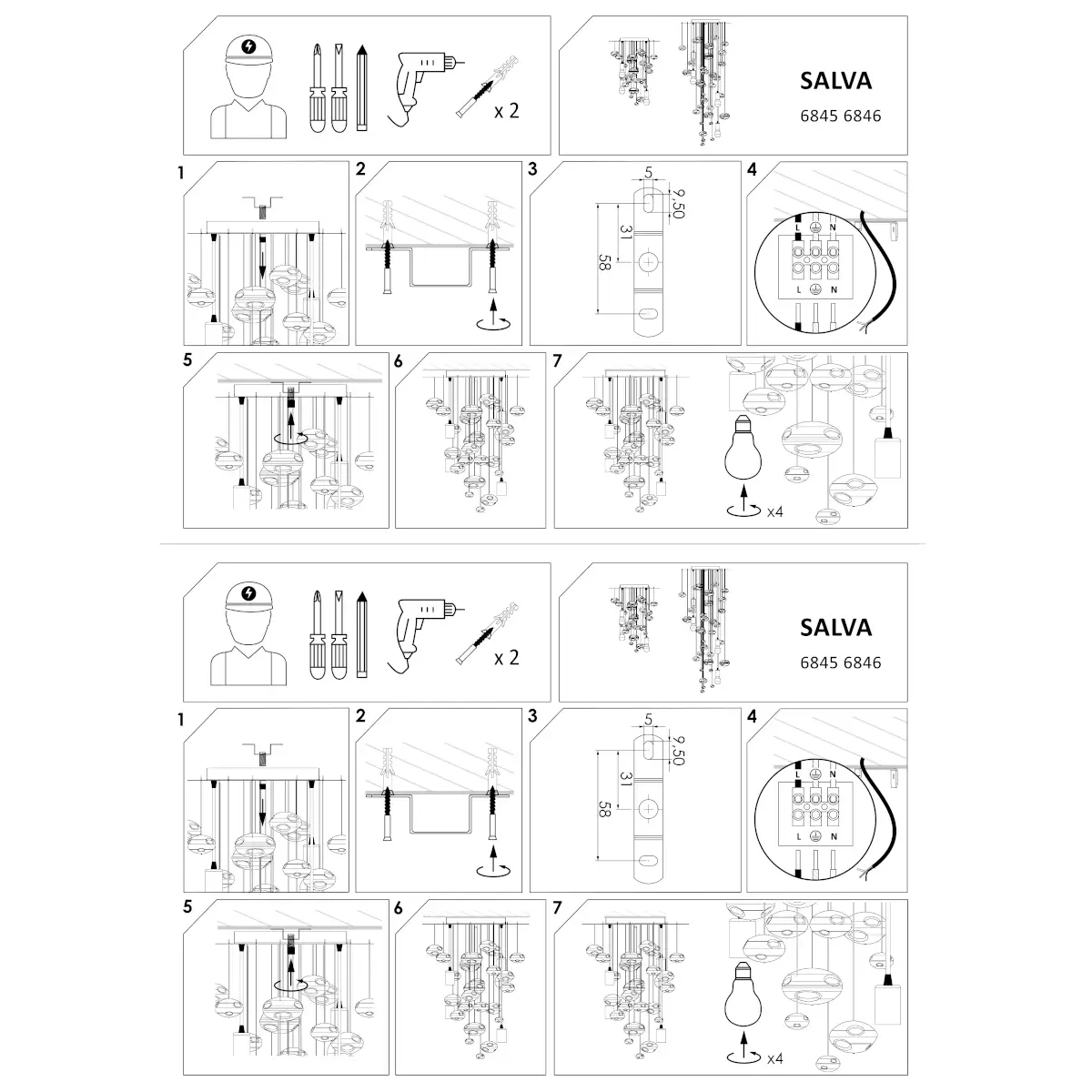 x 2

SALVA
6845 6846

1

2

3

5
9,50
31
58

4

L N
L N

5

6

7

x4

x 2

SALVA
6845 6846

1

2

3

5
9,50
31
58

4

L N
L N

5

6

7

x4