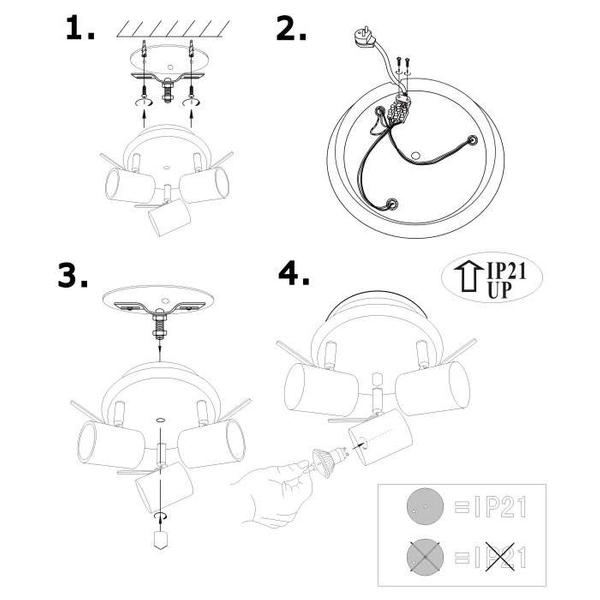 1.

2.

3.

4.

IP21
UP

=IP21

=IP21