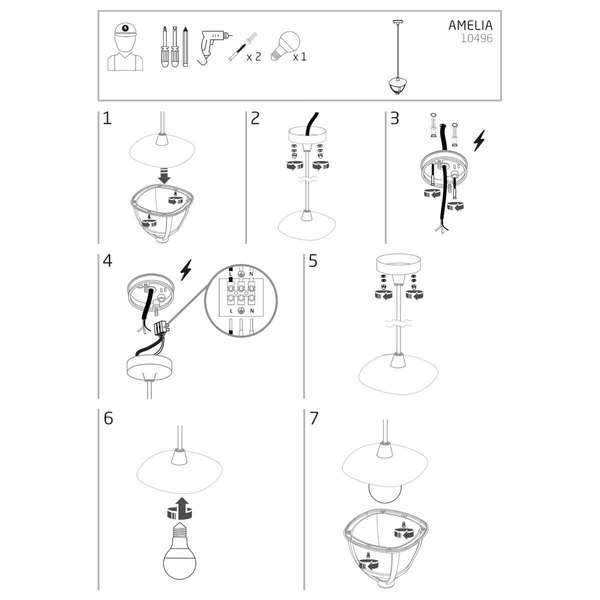 x 2 x 1
AMELIA
10496

1

2

3

4

L N
L N

5

6

7