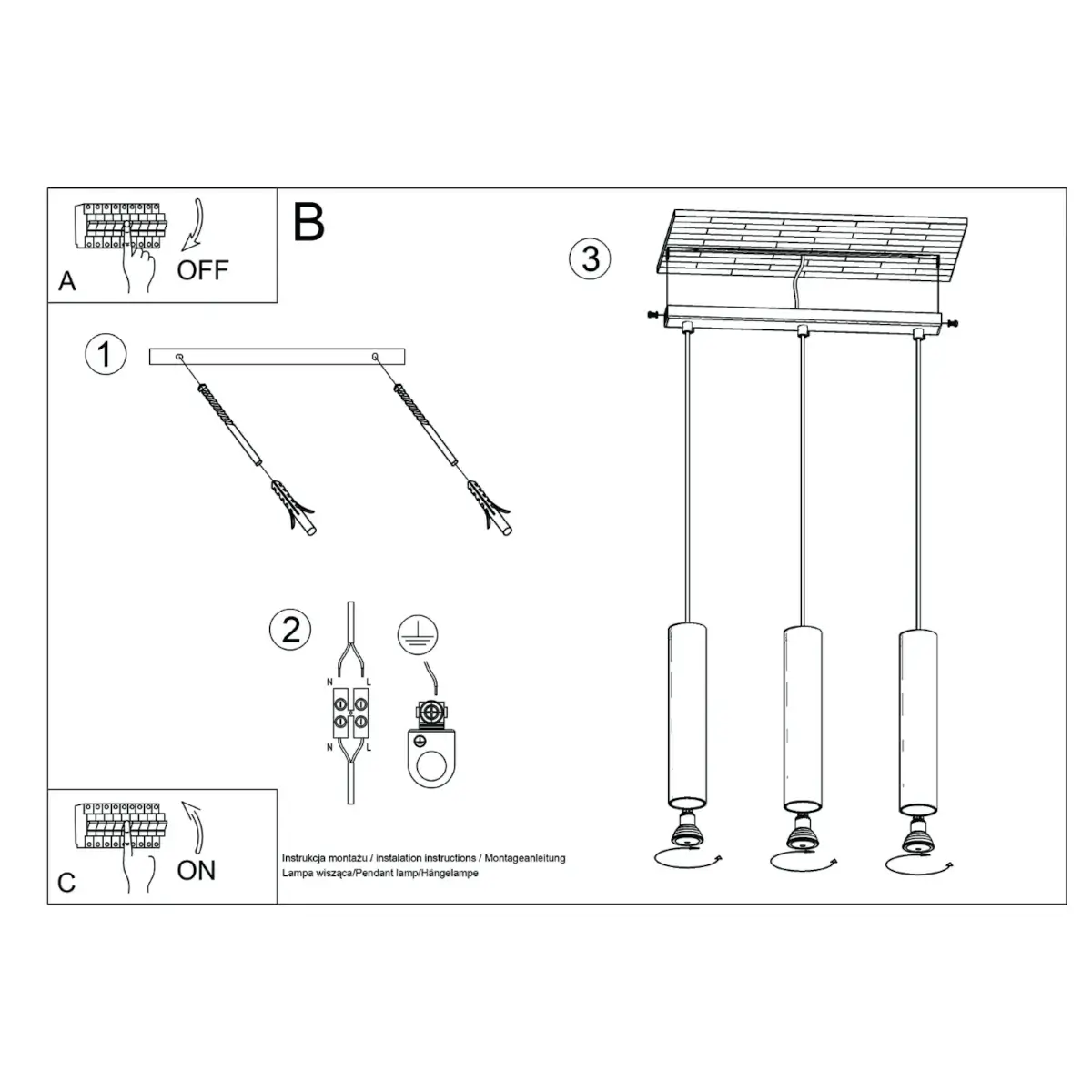 A
OFF

B

1

2

N L
N L

3

C
ON

Instrukcja montażu / instalation instructions / Montageanleitung
Lampa wisząca/Pendant lamp/Hängelampe