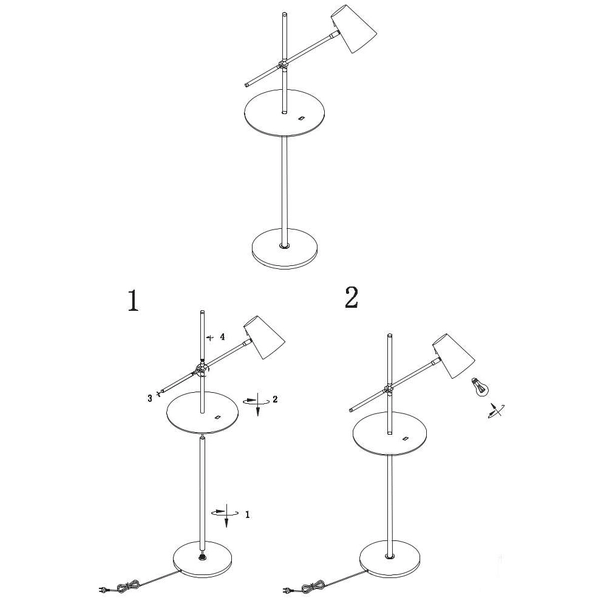 1

4

3

2

1

2