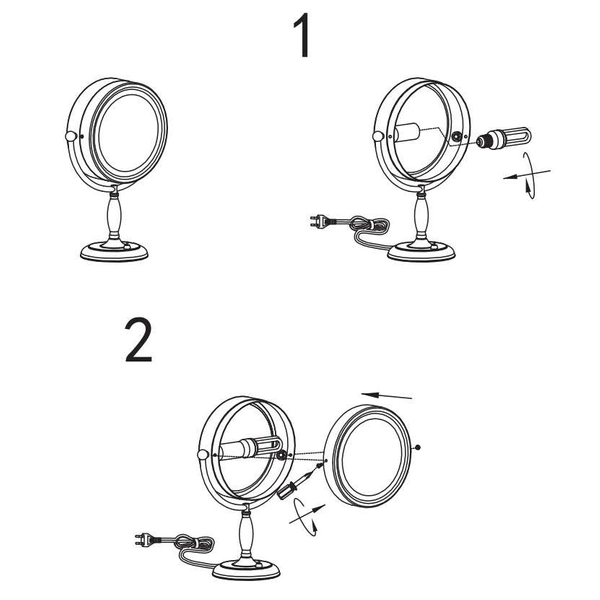 1

2