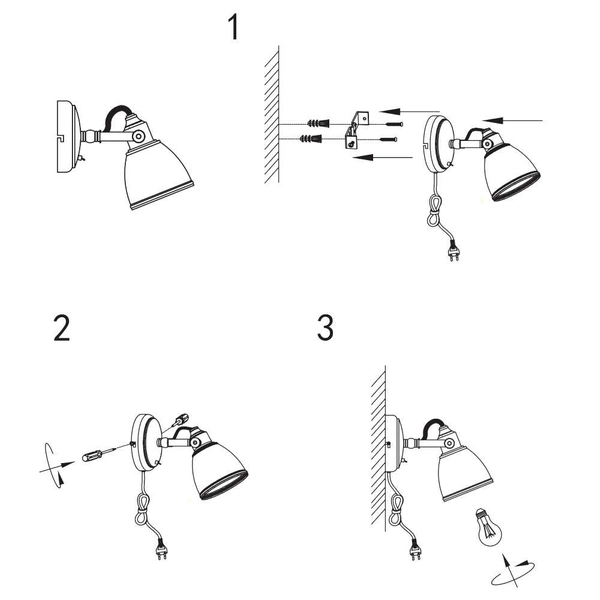 1

2

3