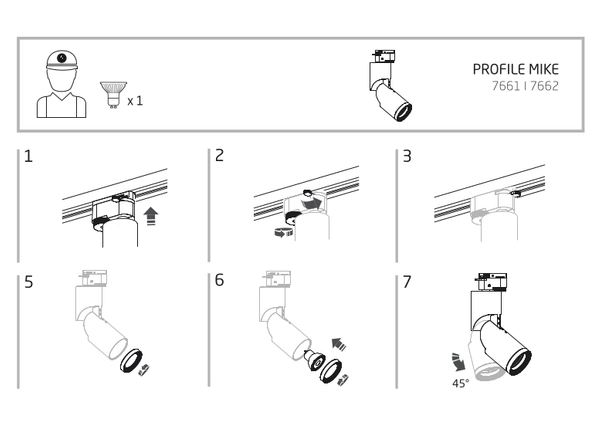 x 1

PROFILE MIKE
7661 I 7662

1

2

3

5

6

7

45°