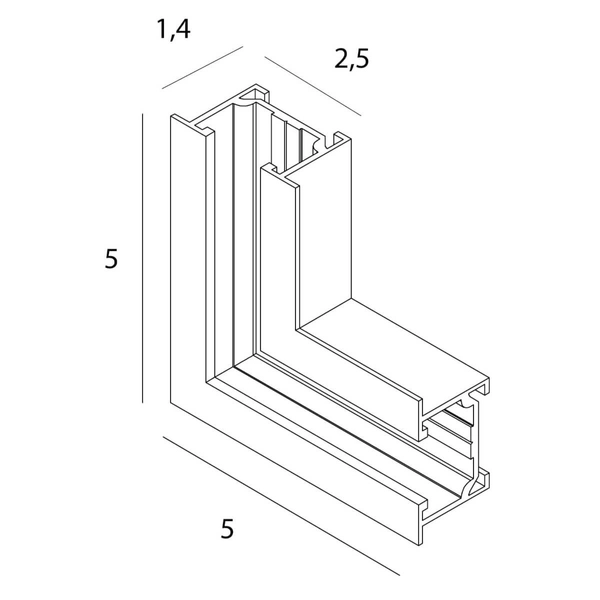 1,4

2,5

5

5