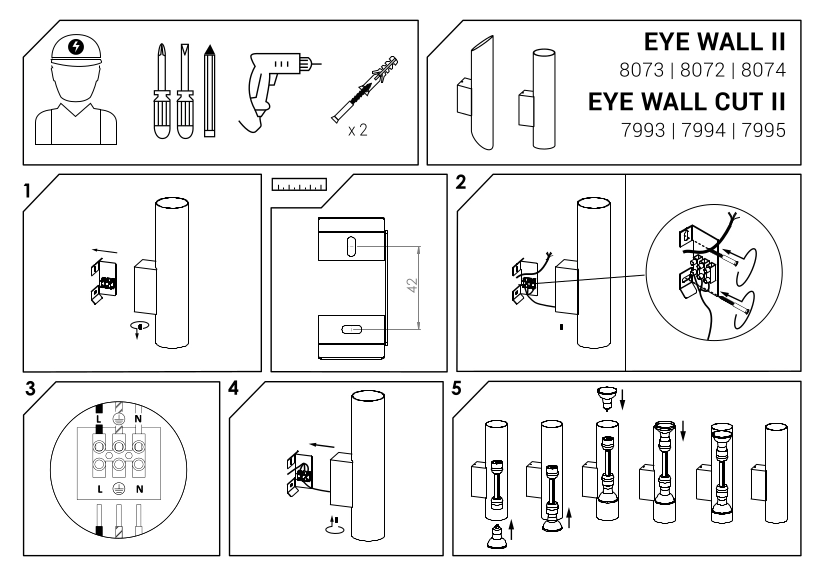 x 2

EYE WALL II
8073 | 8072 | 8074
EYE WALL CUT II
7993 | 7994 | 7995

1

42

2

3

L
N
L
N

4

5