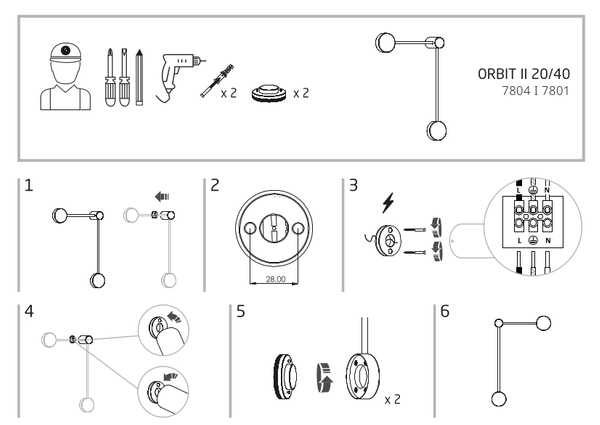 x 2

x 2

ORBIT II 20/40
7804 I 7801

1

2

28.00

3

L N

L N

4

5

x 2

6