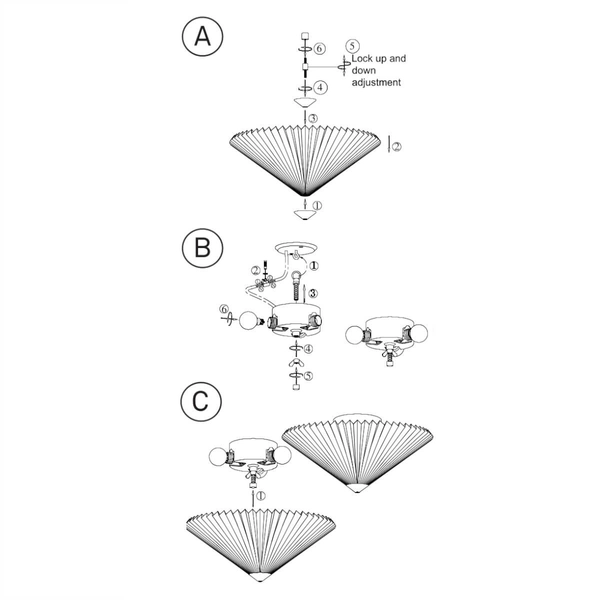 A

⑥

⑤

Lock up and down adjustment

④

③

②

①

B

①

②

③

⑥

④

⑤

C

①