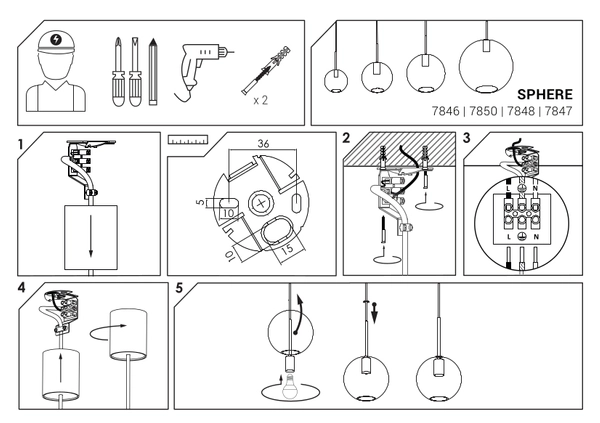 x 2

SPHERE
7846 | 7850 | 7848 | 7847

1

36

5

10

10

15

2

3

L N

L N

4

5