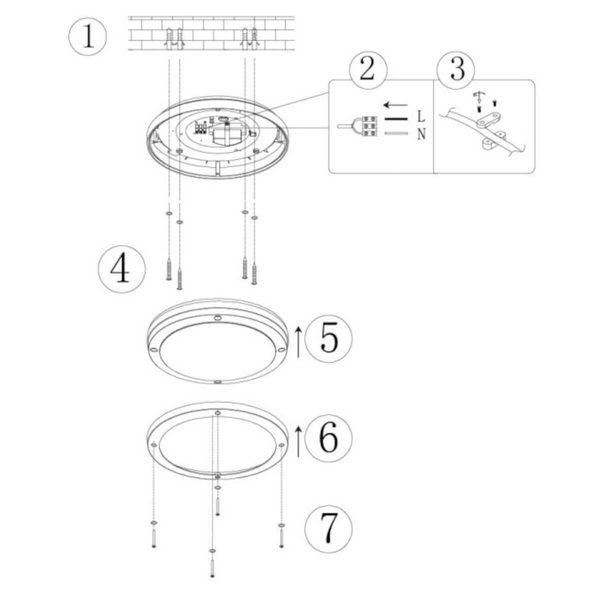 1

2

L
N

3

4

5

6

7