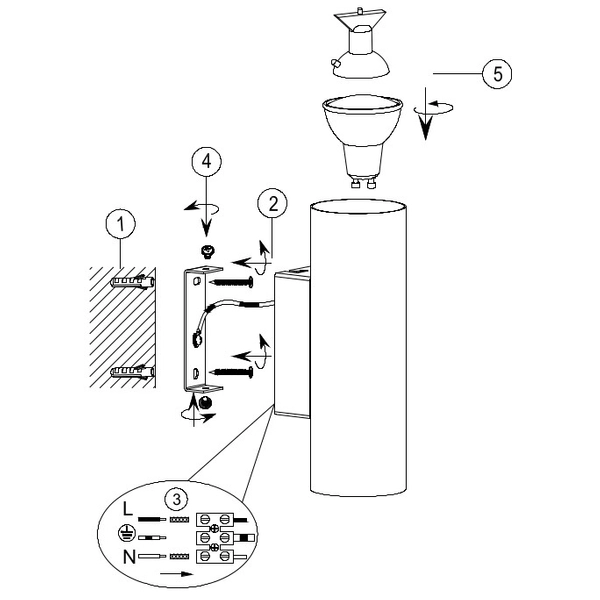 5
4
2
1
3
L
N