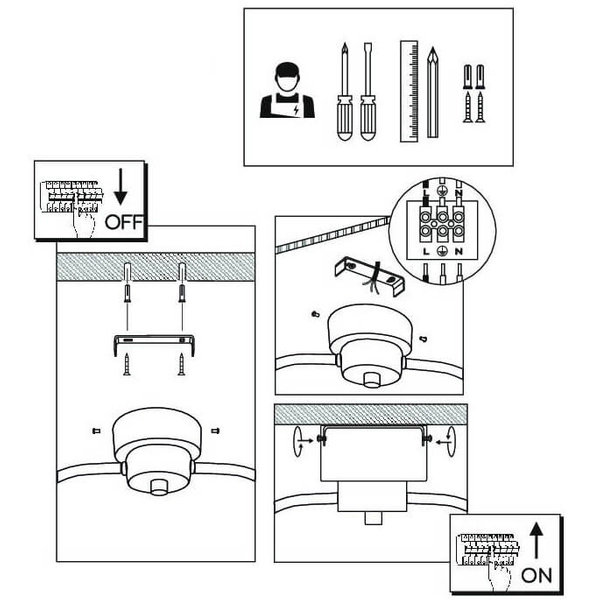 OFF

L N

L N

ON