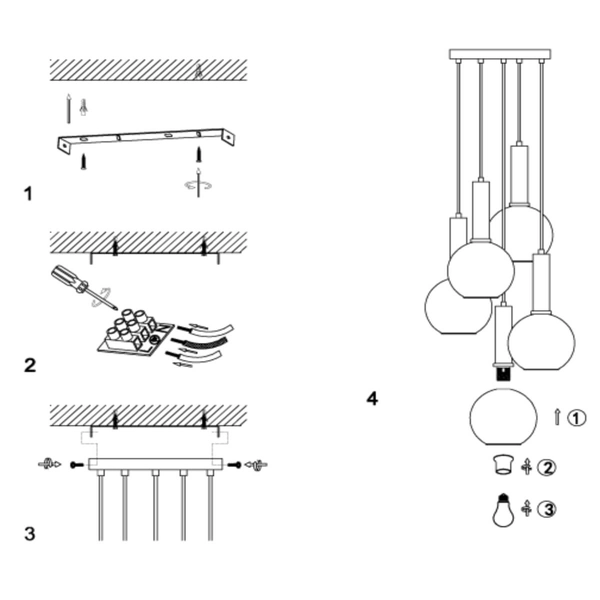 1

2

3

4

①

②

③