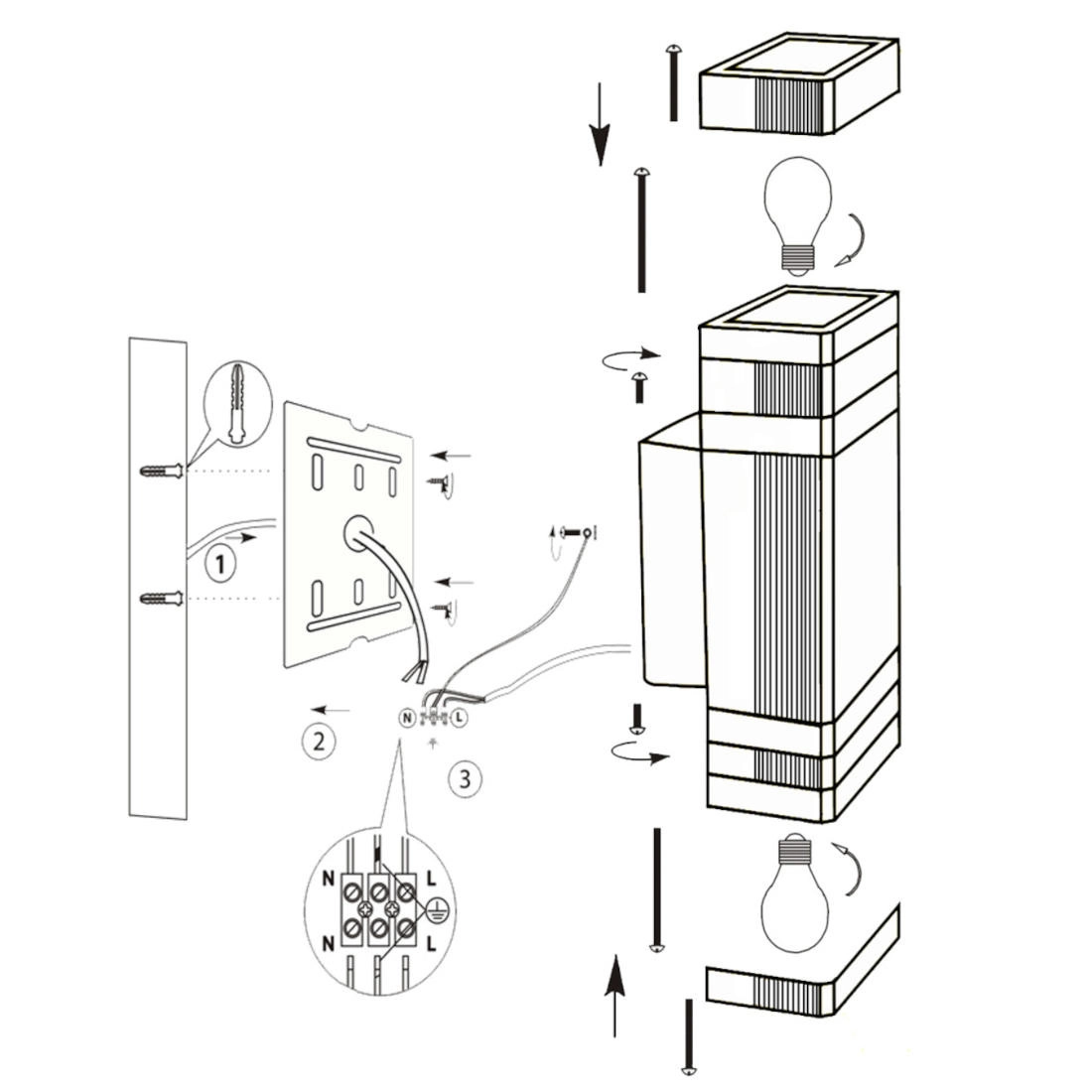 1
2
N
L
3
N
L
N
L