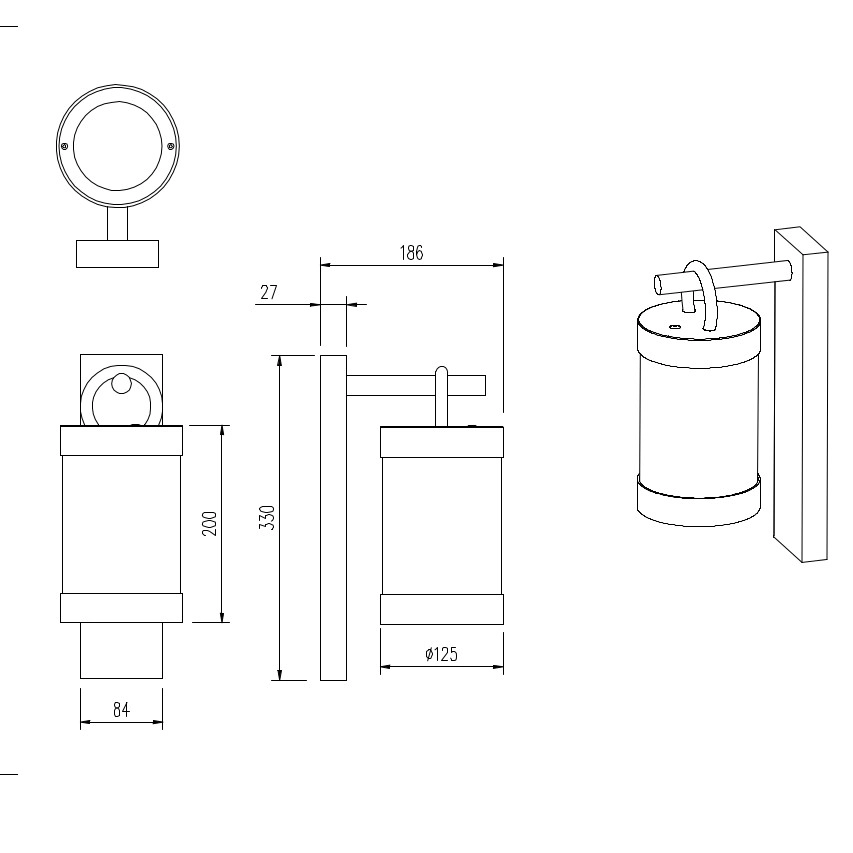 186
27
200
330
ø125
84