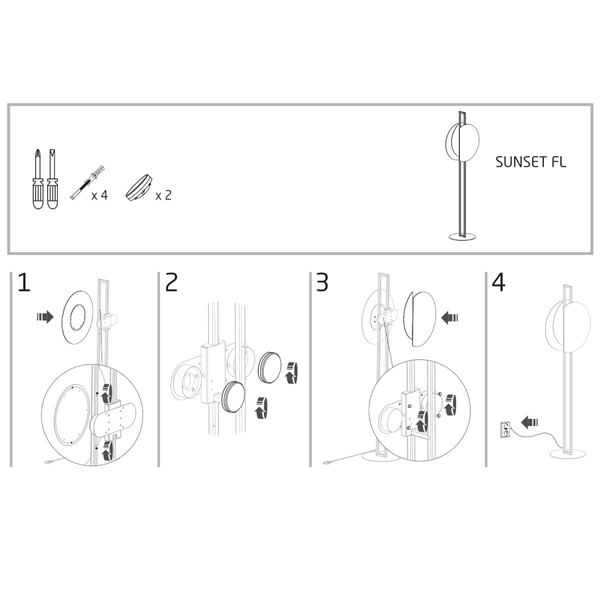 x 4

x 2

SUNSET FL

1

2

3

4