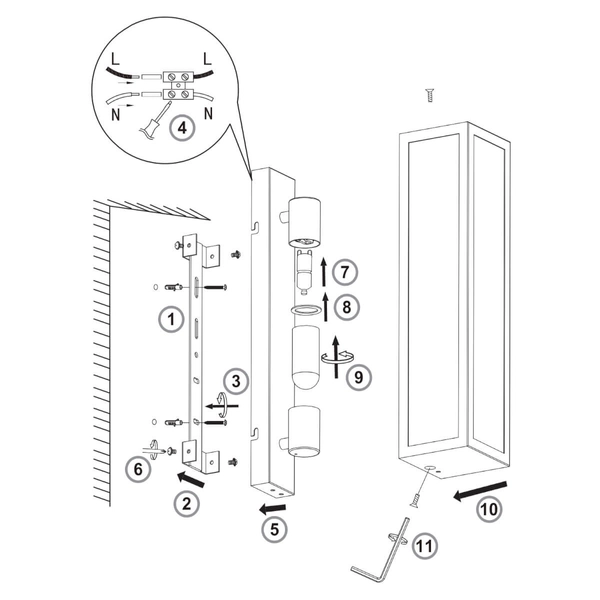 L L
N N
4
1
3
6
2
5
7
8
9
10
11