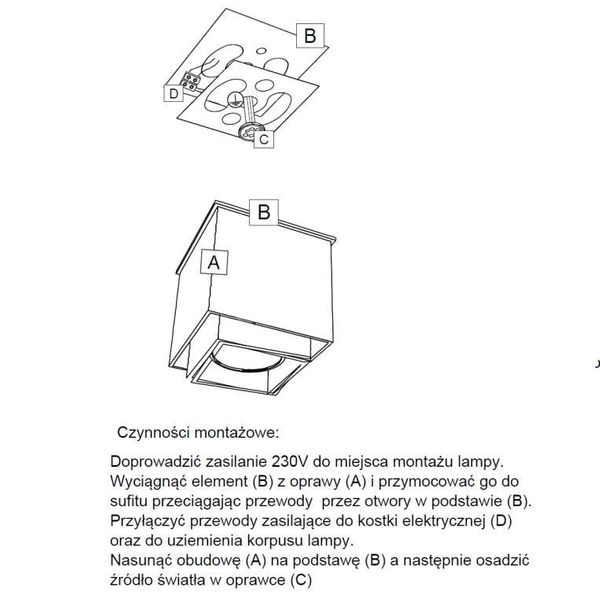 B

D

C

B

A

Czynności montażowe:

Doprowadzić zasilanie 230V do miejsca montażu lampy.
Wyciągnąć element (B) z oprawy (A) i przymocować go do sufitu przeciągając przewody przez otwory w podstawie (B).
Przyłączyć przewody zasilające do kostki elektrycznej (D) oraz do uziemienia korpusu lampy.
Nasunąć obudowę (A) na podstawę (B) a następnie osadzić źródło światła w oprawce (C)