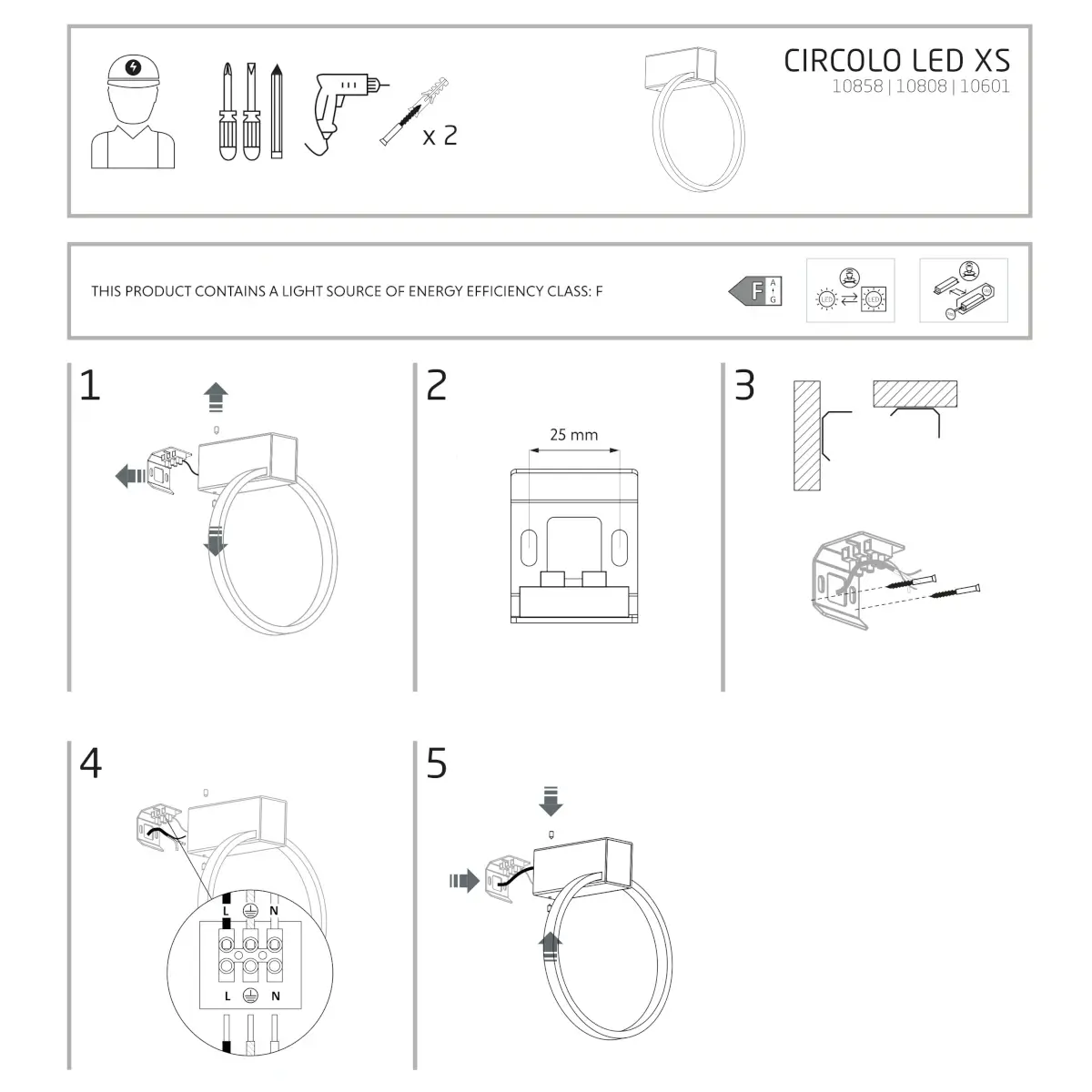 x 2

CIRCOLO LED XS
10858 | 10808 | 10601

THIS PRODUCT CONTAINS A LIGHT SOURCE OF ENERGY EFFICIENCY CLASS: F

F
A
G

LED
LED

1

2

25 mm

3

4

L
N
L
N

5