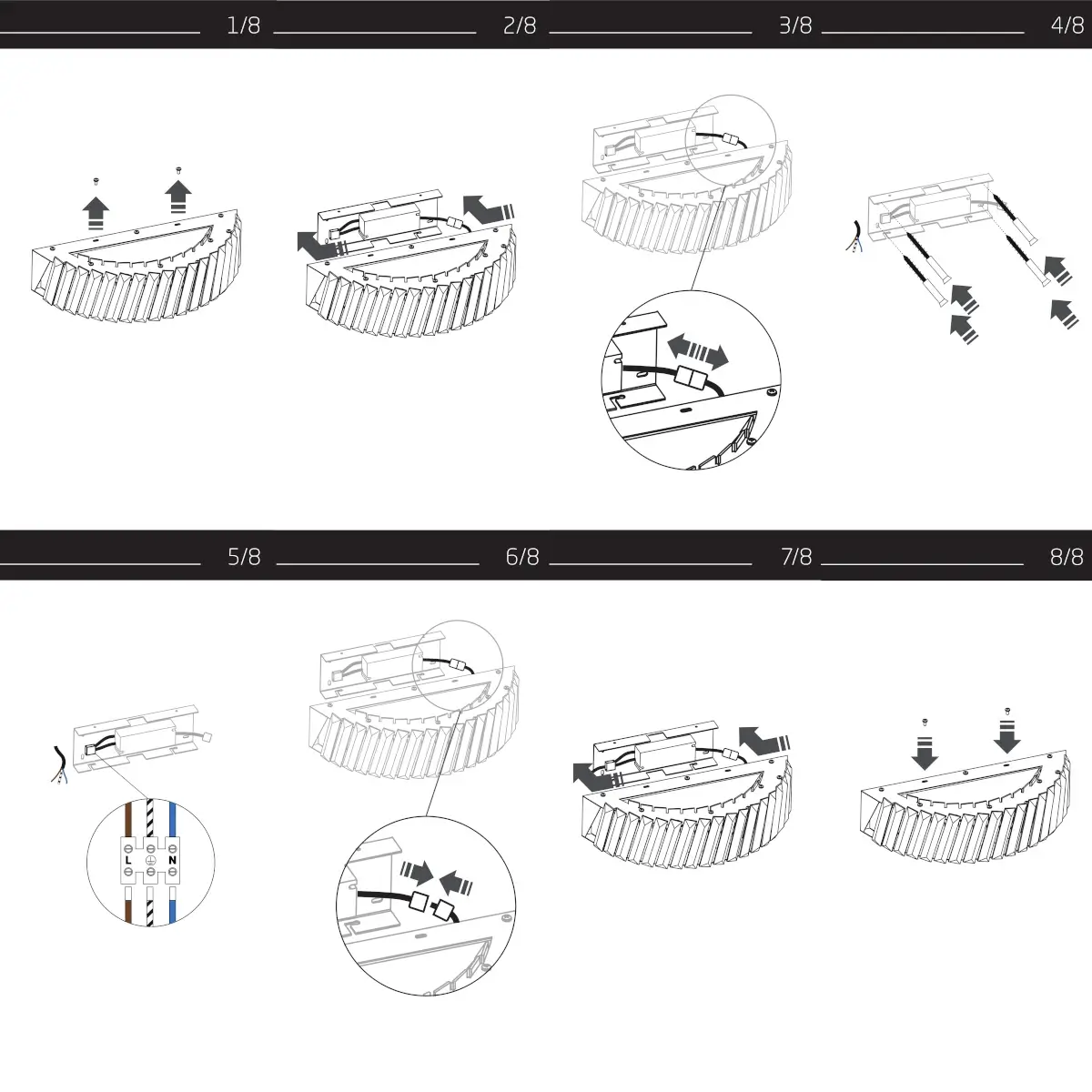 1/8

2/8

3/8

4/8

5/8

L

N

6/8

7/8

8/8