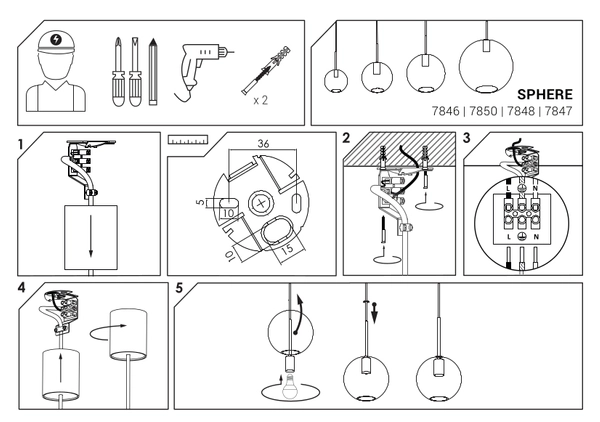 x 2

SPHERE
7846 | 7850 | 7848 | 7847

1

36

5

10

10

15

2

3

L

N

L

N

4

5