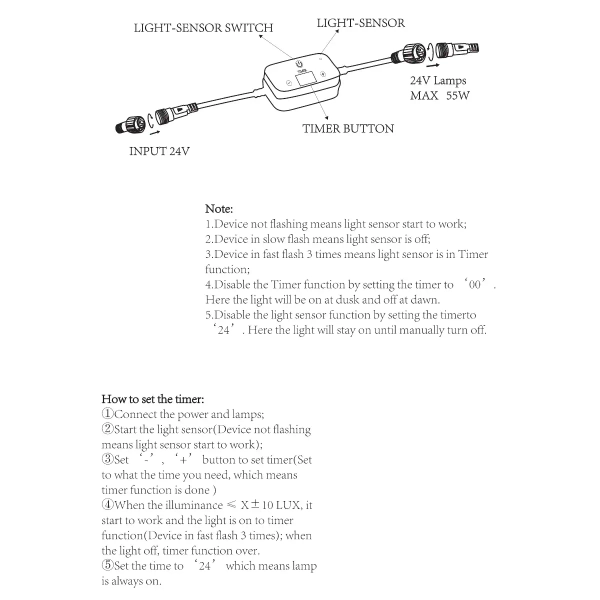 LIGHT-SENSOR SWITCH

LIGHT-SENSOR

24V Lamps
MAX 55W

TIMER BUTTON

INPUT 24V

Note:
1.Device not flashing means light sensor start to work;
2.Device in slow flash means light sensor is off;
3.Device in fast flash 3 times means light sensor is in Timer function;
4.Disable the Timer function by setting the timer to ‘00’. Here the light will be on at dusk and off at dawn.
5.Disable the light sensor function by setting the timerto ‘24’. Here the light will stay on until manually turn off.

How to set the timer:
①Connect the power and lamps;
②Start the light sensor(Device not flashing means light sensor start to work);
③Set ‘-’, ‘+’ button to set timer(Set to what the time you need, which means timer function is done )
④When the illuminance $\leqslant$ X$\pm$10 LUX, it start to work and the light is on to timer function(Device in fast flash 3 times); when the light off, timer function over.
⑤Set the time to ‘24’ which means lamp is always on.