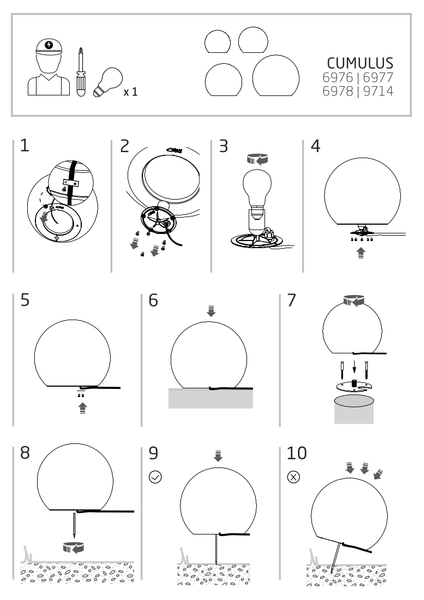 x 1

CUMULUS
6976 | 6977
6978 | 9714

1

2

3

4

5

6

7

8

9

10