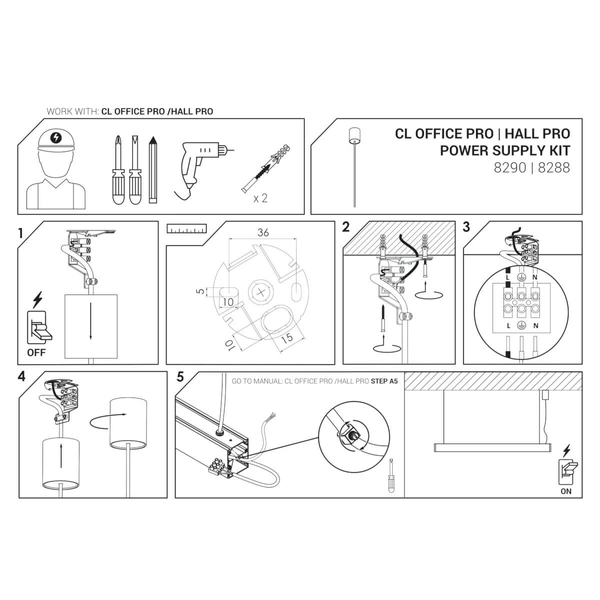 WORK WITH: CL OFFICE PRO /HALL PRO

x 2

CL OFFICE PRO | HALL PRO
POWER SUPPLY KIT
8290 | 8288

1

OFF

36

5

10

10

15

2

3

L N

L N

4

5

GO TO MANUAL: CL OFFICE PRO /HALL PRO STEP A5

ON