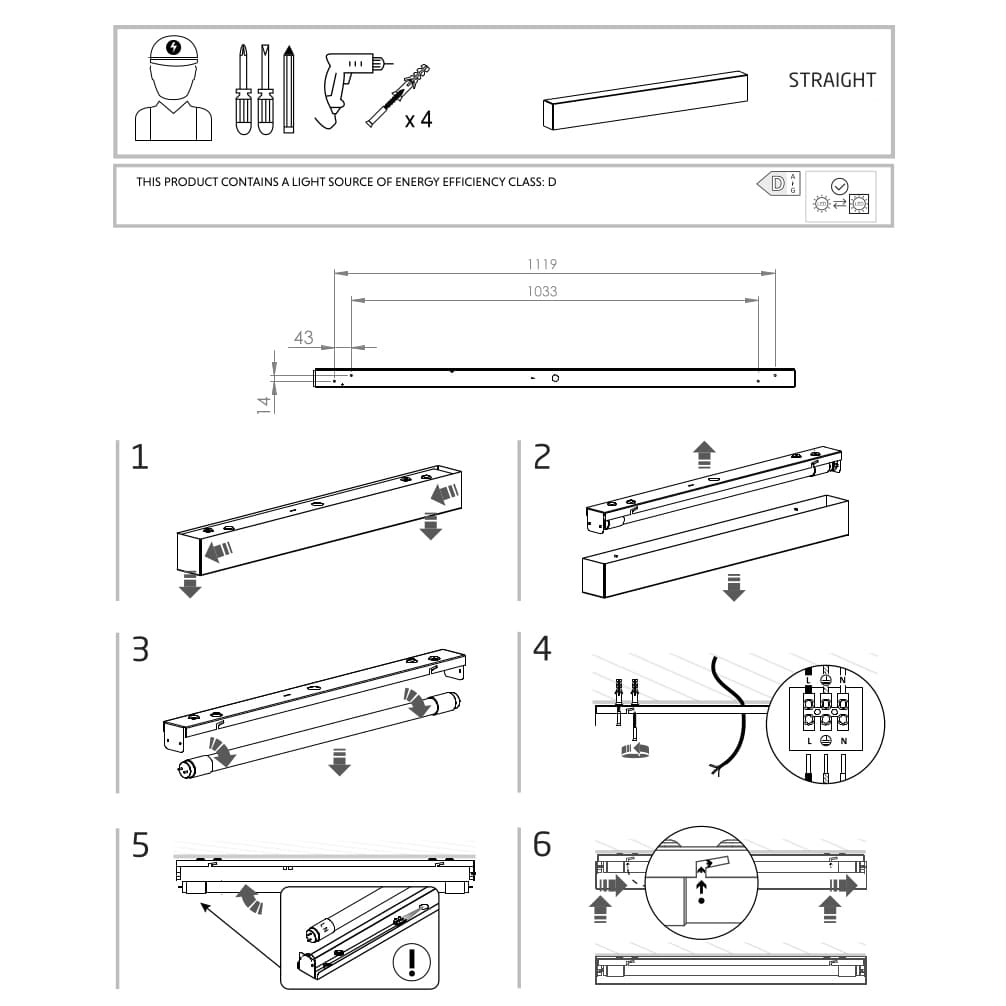 x 4

STRAIGHT

THIS PRODUCT CONTAINS A LIGHT SOURCE OF ENERGY EFFICIENCY CLASS: D

D

A
G

1119

1033

43

14

1

2

3

4

L N

L N

5

6