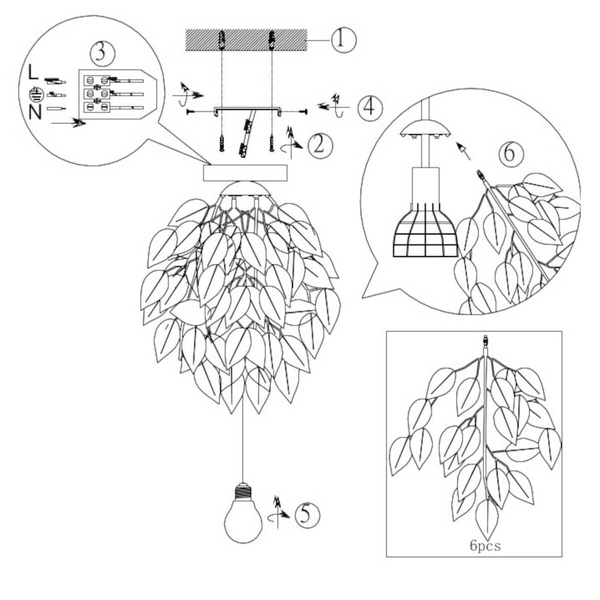 3

L

N

1

4

2

6

5

6pcs