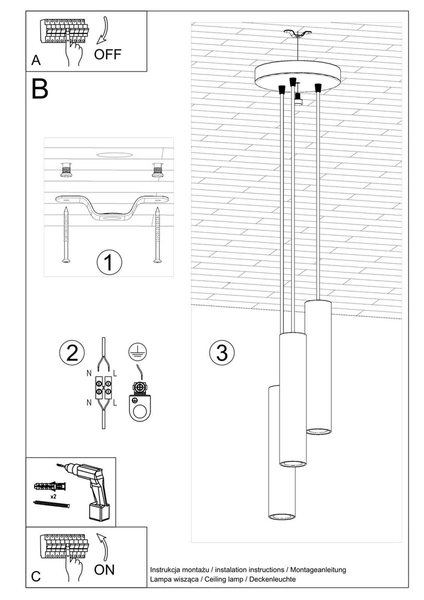 A
OFF

B

1

2
N L
N L

3

x2

C
ON

Instrukcja montażu / instalation instructions / Montageanleitung
Lampa wisząca / Ceiling lamp / Deckenleuchte