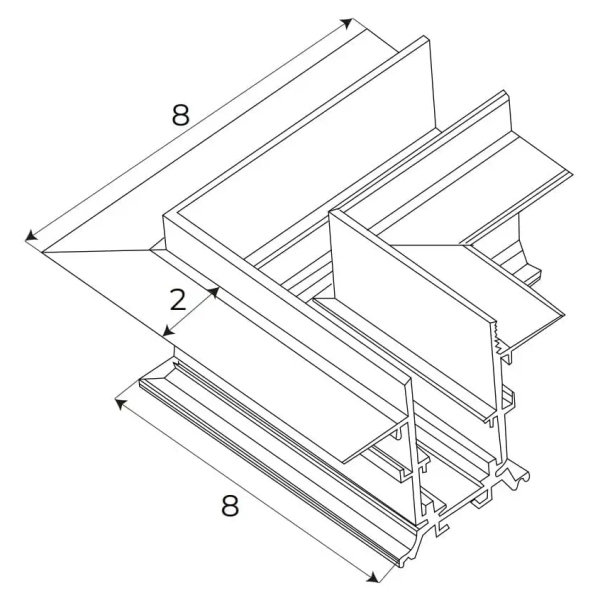 8

2

8