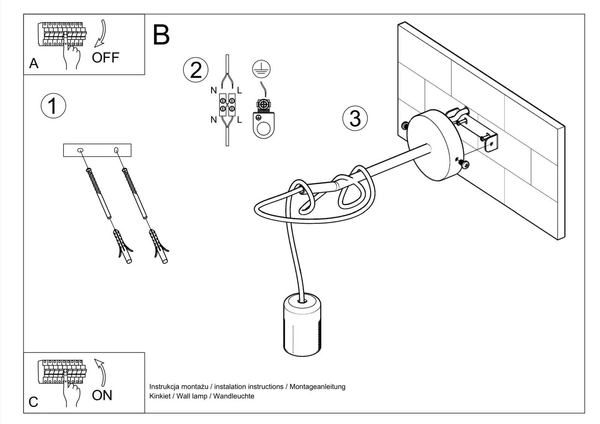 A
OFF
B
1
2
N
L
N
L
3
C
ON
Instrukcja montażu / instalation instructions / Montageanleitung
Kinkiet / Wall lamp / Wandleuchte