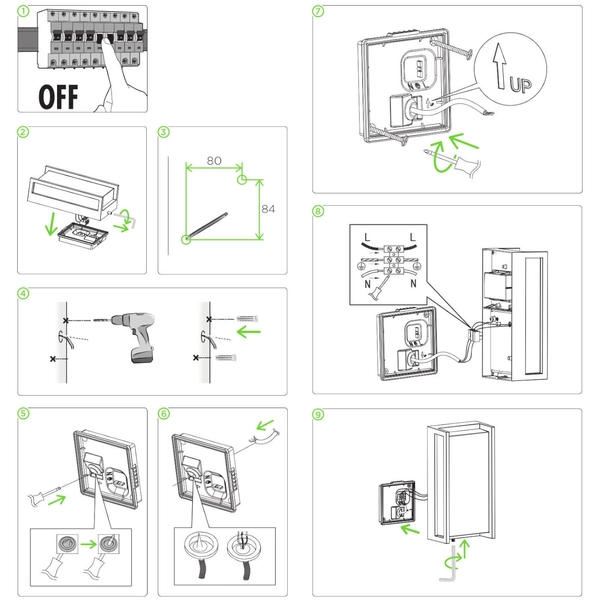 1
OFF

2

3
80
84

4

5

6

7
UP

8
L
L
N
N

9