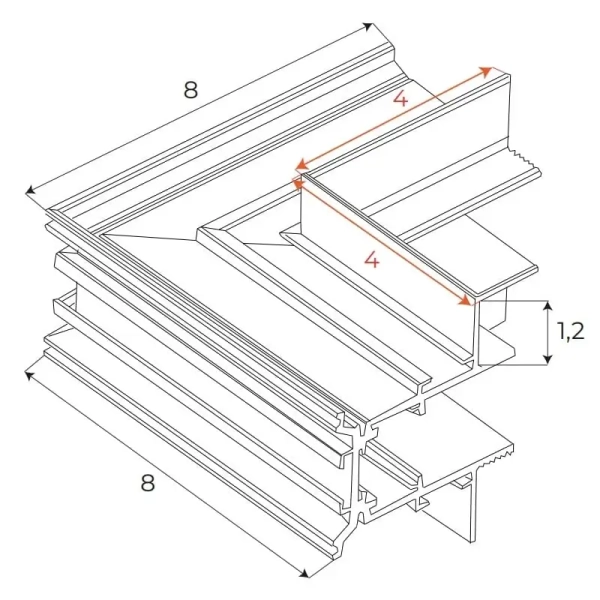 8

4

4

1,2

8