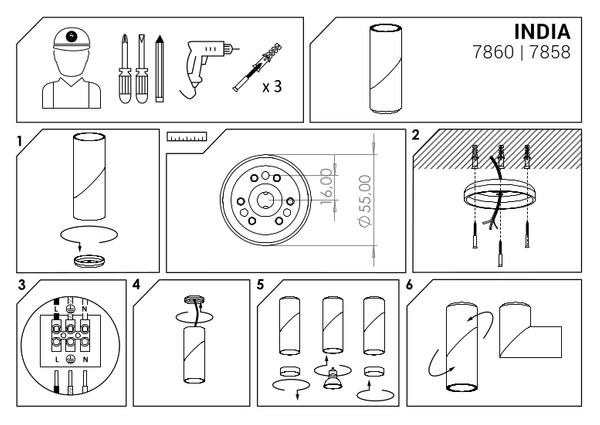 x 3

INDIA
7860 | 7858

1

16,00
Ø 55,00

2

3
L
N
L
N

4

5

6