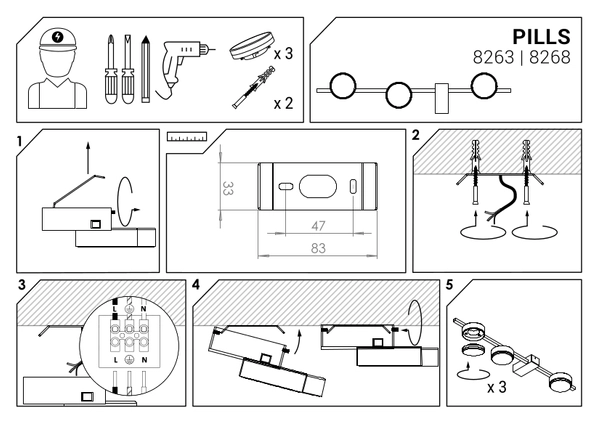 x 3

x 2

PILLS
8263 | 8268

1

33

47

83

2

3

L N

L N

4

5

x 3