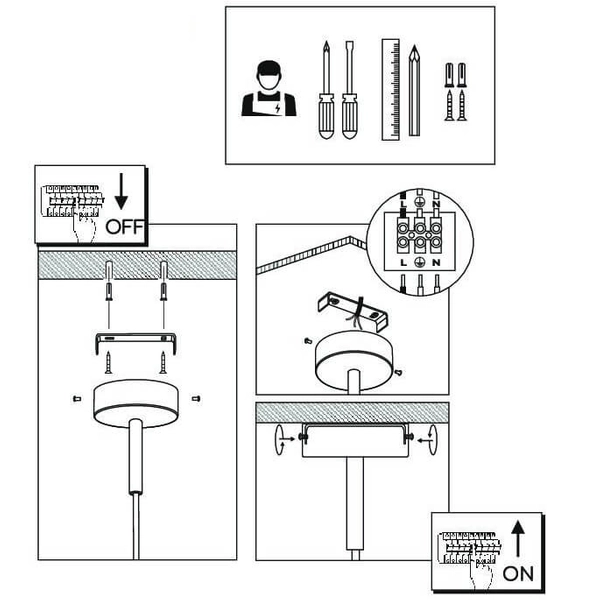 OFF

L N

L N

ON