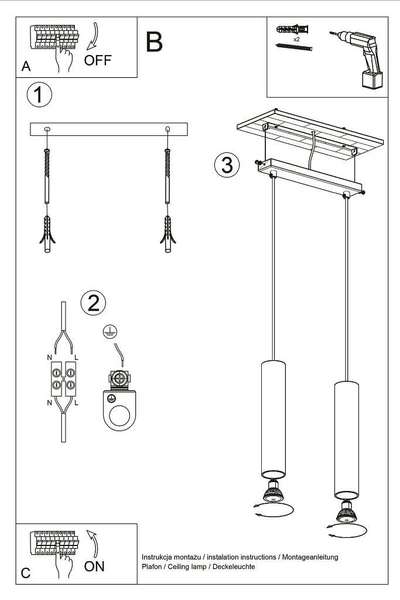 A
OFF
B
x2
1
3
2
N
L
N
L
C
ON
Instrukcja montażu / instalation instructions / Montageanleitung
Plafon / Ceiling lamp / Deckeleuchte