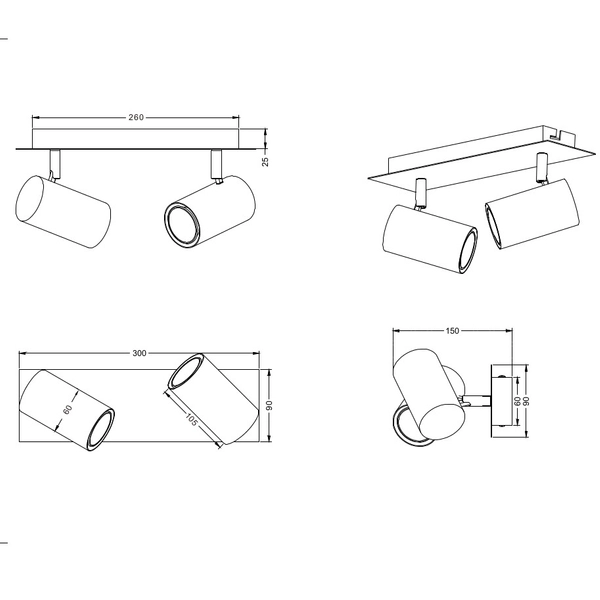 260
25
300
60
105
90
150
60
90