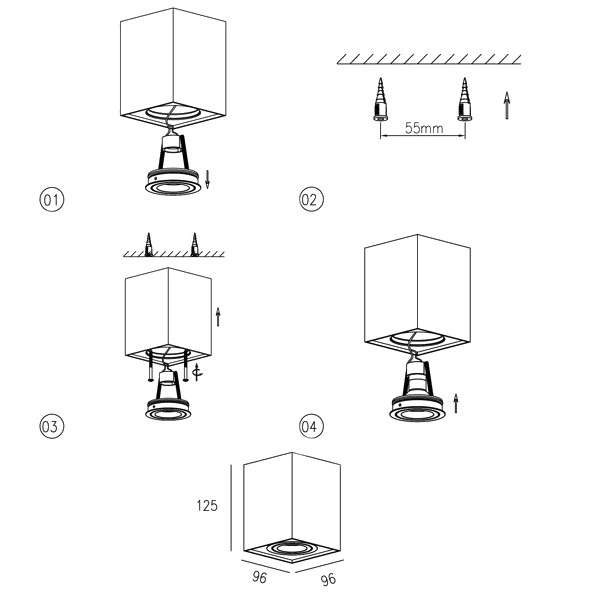 55mm

01

02

03

04

125

96

96