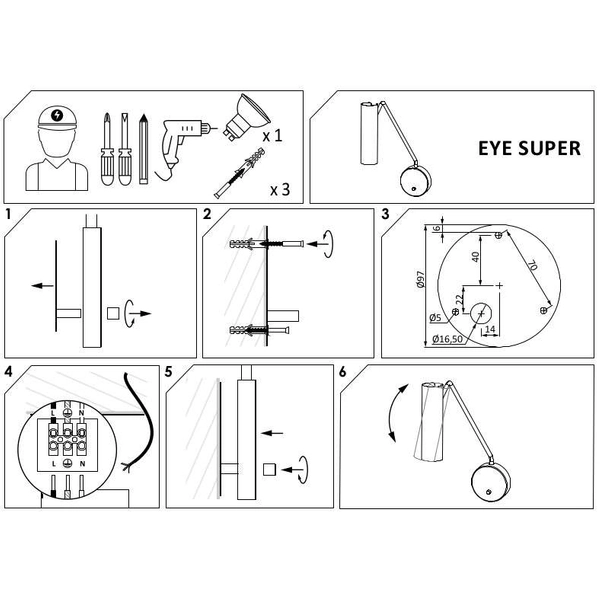 x 1

x 3

EYE SUPER

1

2

3

6

40

70

Ø97

22

Ø5

Ø16,50

14

4

L

N

L

N

5

6