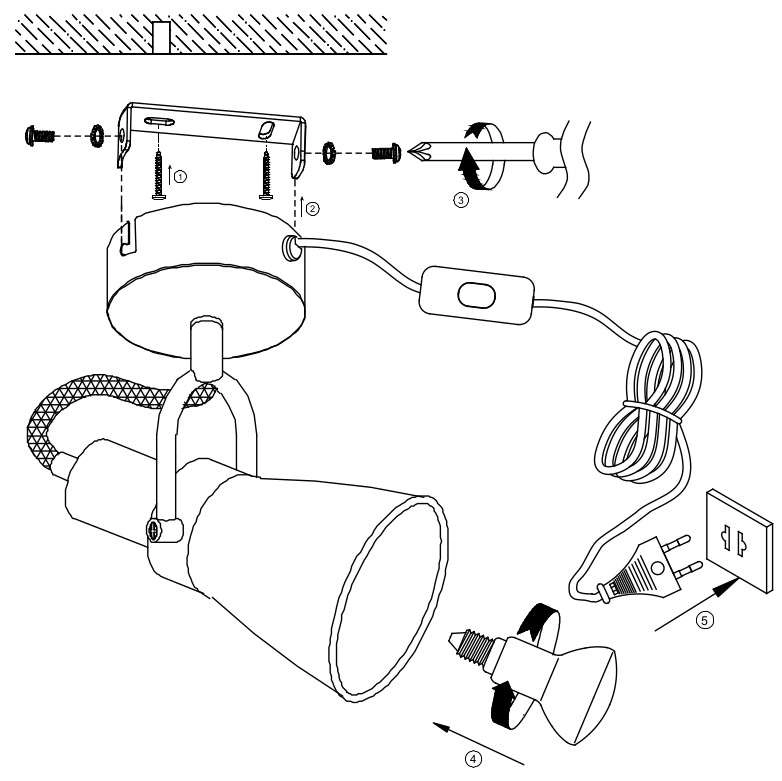 1
2
3
4
5