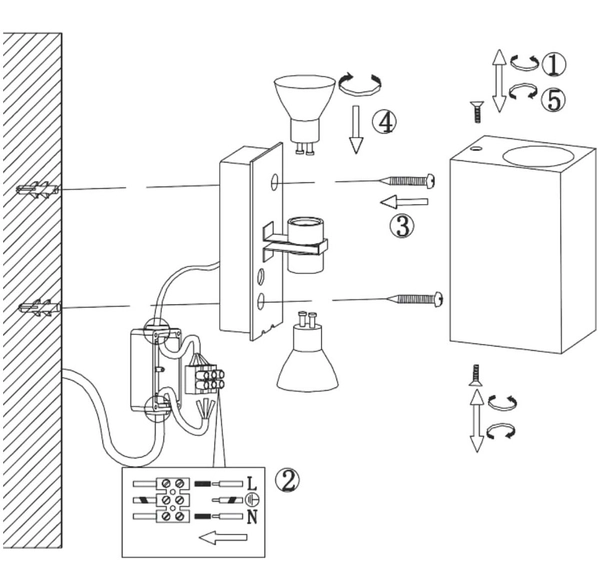 ①
⑤
④
③
②
L
N