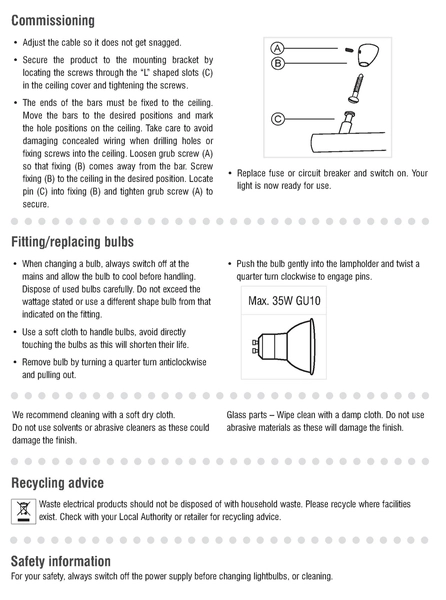 Commissioning

• Adjust the cable so it does not get snagged.

• Secure the product to the mounting bracket by locating the screws through the "L" shaped slots (C) in the ceiling cover and tightening the screws.

• The ends of the bars must be fixed to the ceiling. Move the bars to the desired positions and mark the hole positions on the ceiling. Take care to avoid damaging concealed wiring when drilling holes or fixing screws into the ceiling. Loosen grub screw (A) so that fixing (B) comes away from the bar. Screw fixing (B) to the ceiling in the desired position. Locate pin (C) into fixing (B) and tighten grub screw (A) to secure.

A
B
C

• Replace fuse or circuit breaker and switch on. Your light is now ready for use.

Fitting/replacing bulbs

• When changing a bulb, always switch off at the mains and allow the bulb to cool before handling. Dispose of used bulbs carefully. Do not exceed the wattage stated or use a different shape bulb from that indicated on the fitting.

• Use a soft cloth to handle bulbs, avoid directly touching the bulbs as this will shorten their life.

• Remove bulb by turning a quarter turn anticlockwise and pulling out.

• Push the bulb gently into the lampholder and twist a quarter turn clockwise to engage pins.

Max. 35W GU10

We recommend cleaning with a soft dry cloth.
Do not use solvents or abrasive cleaners as these could damage the finish.

Glass parts – Wipe clean with a damp cloth. Do not use abrasive materials as these will damage the finish.

Recycling advice

Waste electrical products should not be disposed of with household waste. Please recycle where facilities exist. Check with your Local Authority or retailer for recycling advice.

Safety information
For your safety, always switch off the power supply before changing lightbulbs, or cleaning.