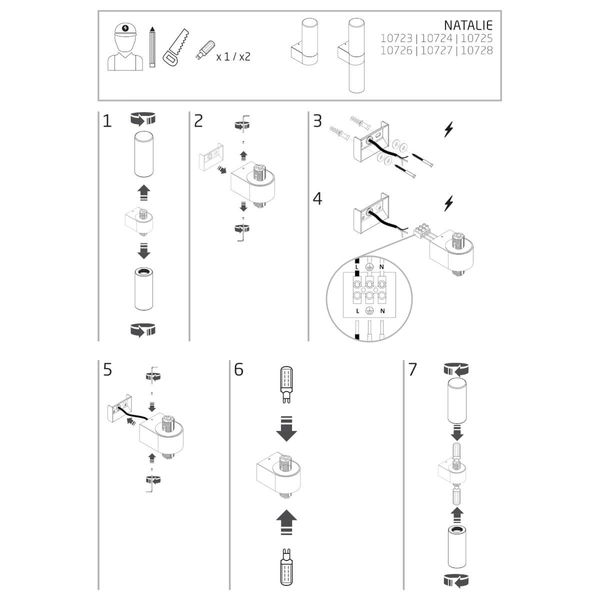 x 1 / x2

NATALIE
10723 | 10724 | 10725
10726 | 10727 | 10728

1

2

3

4

L N

L N

5

6

7