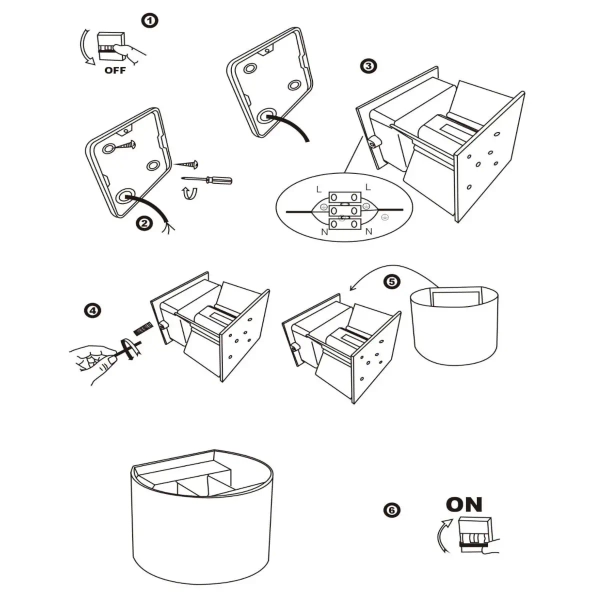 1
OFF
2
3
L
L
N
N
4
5
6
ON