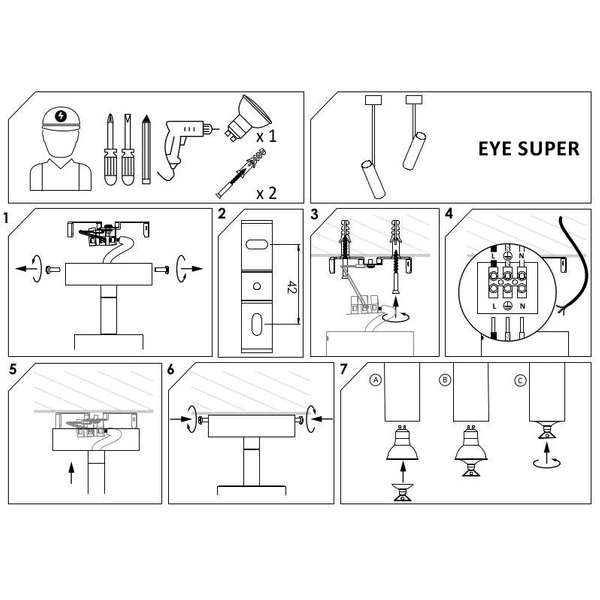 x 1

x 2

EYE SUPER

1

2

42

3

4

L N

L N

5

6

7

A

B

C